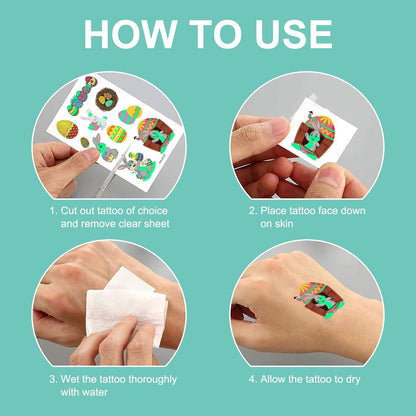 HOW TO USE

1. Cut out tattoo of choice and remove clear sheet

2. Place tattoo face down on skin

3. Wet the tattoo thoroughly with water

4. Allow the tattoo to dry